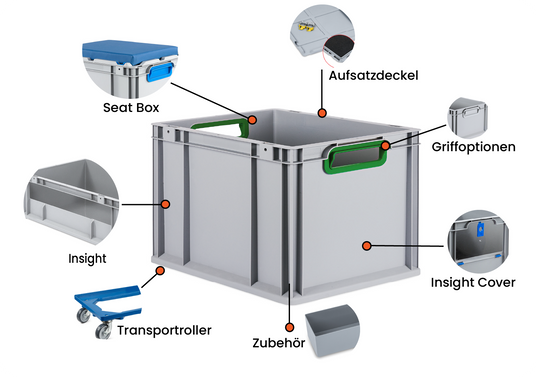 Aufsatzdeckel

Seat Box

Griffoptionen

Insight

Insight Cover

Transportroller

Zubehör